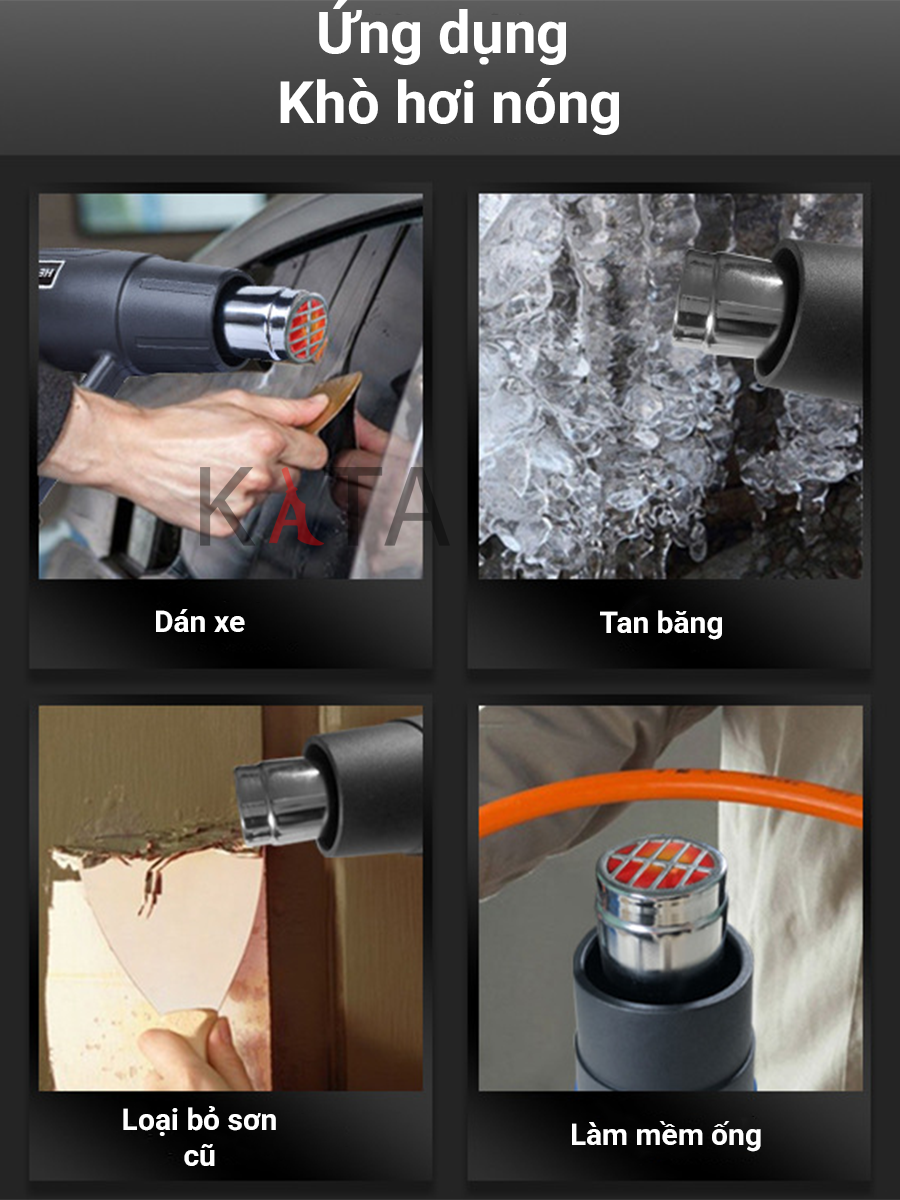 Ứng dụng
Khò hơi nóng

KATA

Dán xe

Tan băng

Loại bỏ sơn cũ

Làm mềm ống